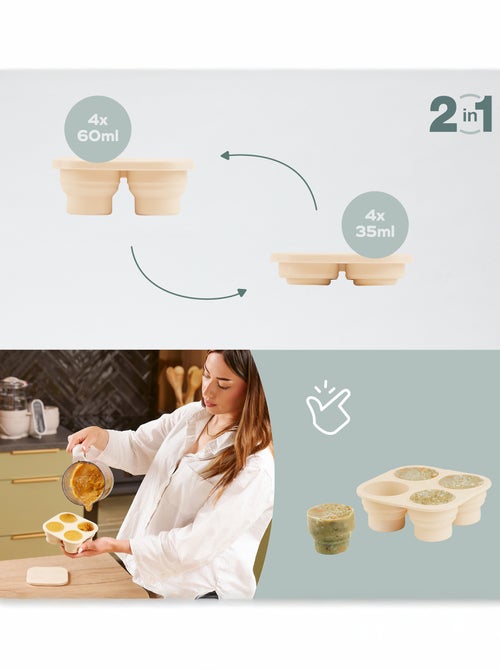 4x
60ml

2in1

4x
35ml