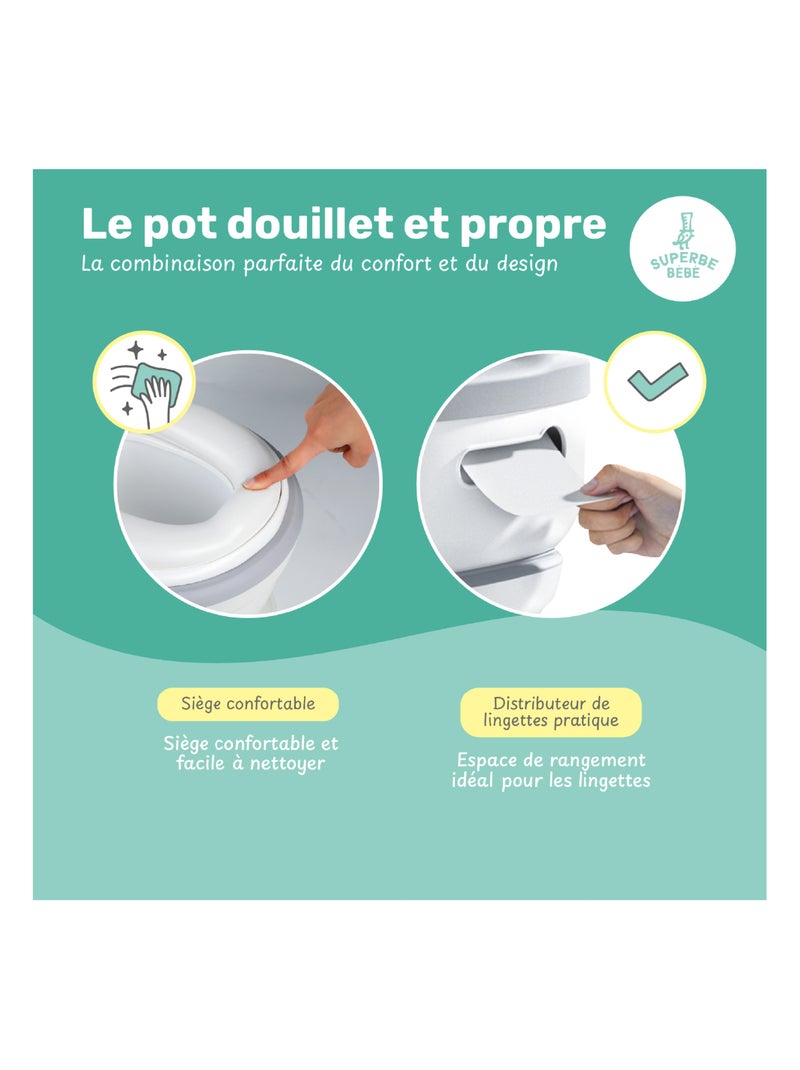 Le pot douillet et propre
La combinaison parfaite du confort et du design

SUPERBE BEBE

Siège confortable

Siège confortable et facile à nettoyer

Distributeur de lingettes pratique

Espace de rangement idéal pour les lingettes